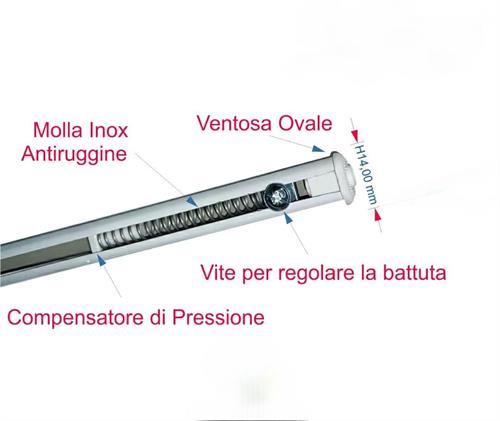 Molla Inox Antiruggine

Ventosa Ovale

H14,00 mm

Vite per regolare la battuta

Compensatore di Pressione