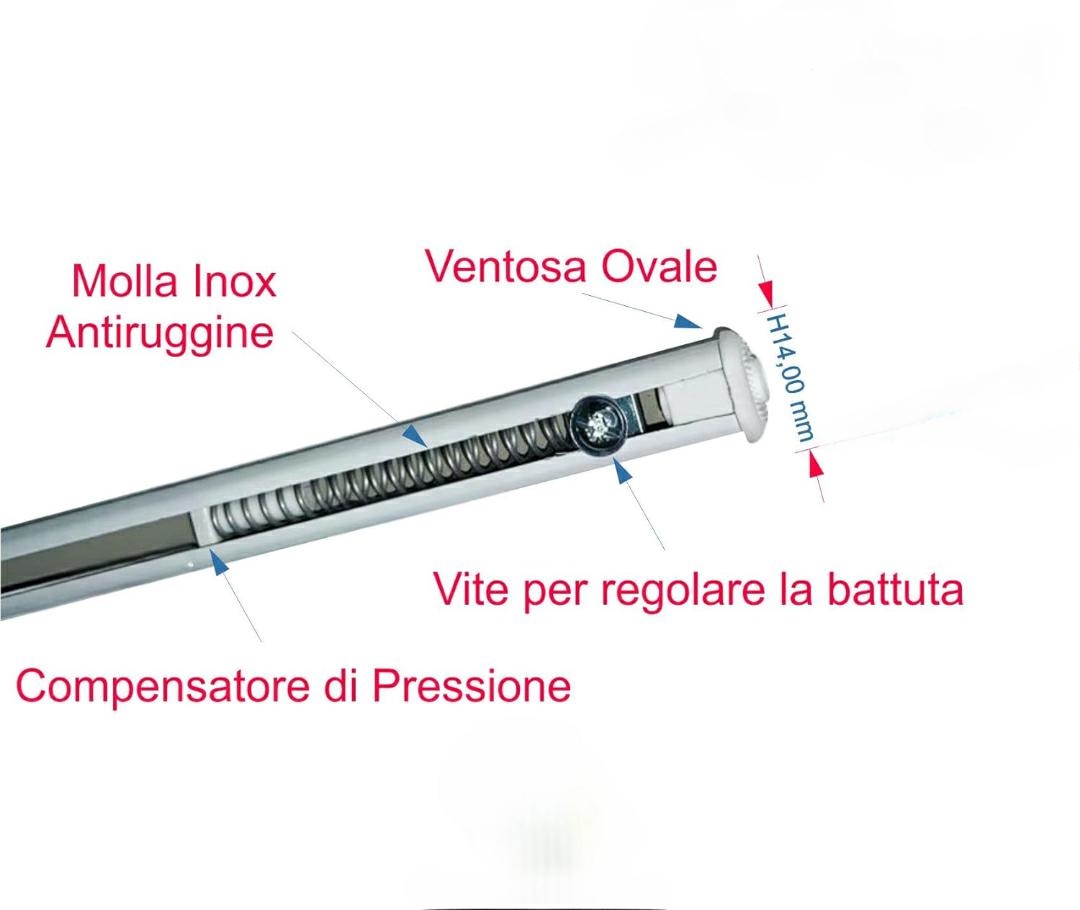 Molla Inox
Antiruggine

Ventosa Ovale

H14,00 mm

Vite per regolare la battuta

Compensatore di Pressione